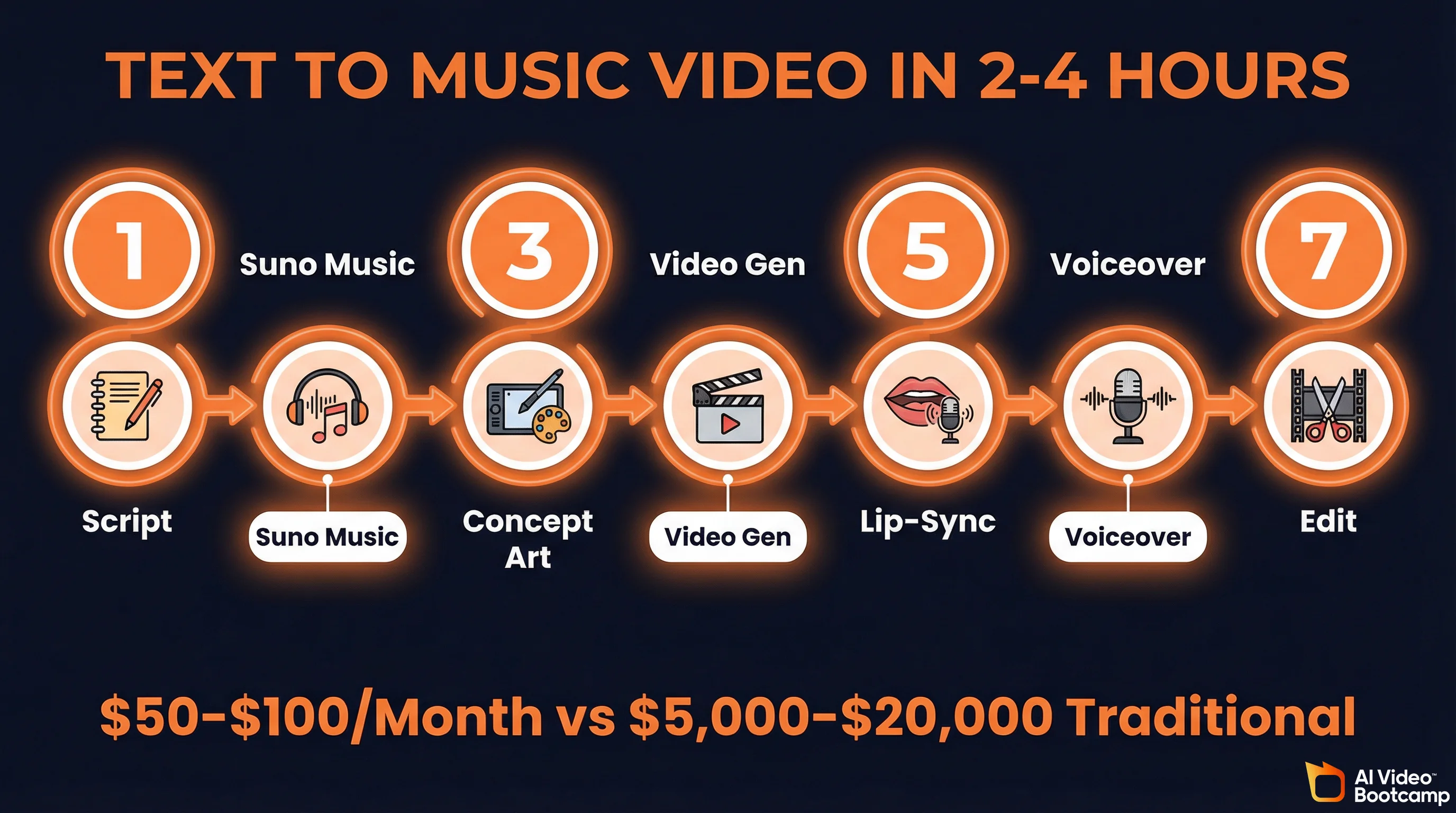 TEXT TO MUSIC VIDEO IN 2-4 HOURS

1

Suno Music

3

Video Gen

5

Voiceover

7

Script

Suno Music

Concept Art

Video Gen

Lip-Sync

Voiceover

Edit

$50-$100/Month vs $5,000-$20,000 Traditional

AI Video™ Bootcamp